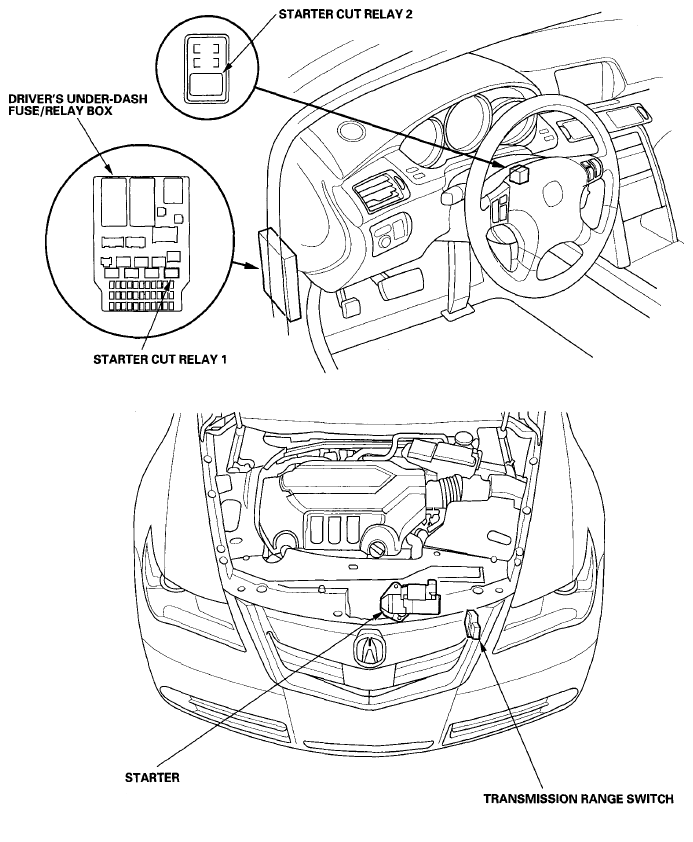 STARTER CUT RELAY 2

DRIVER'S UNDER-DASH FUSE/RELAY BOX

STARTER CUT RELAY 1

STARTER

TRANSMISSION RANGE SWITCH