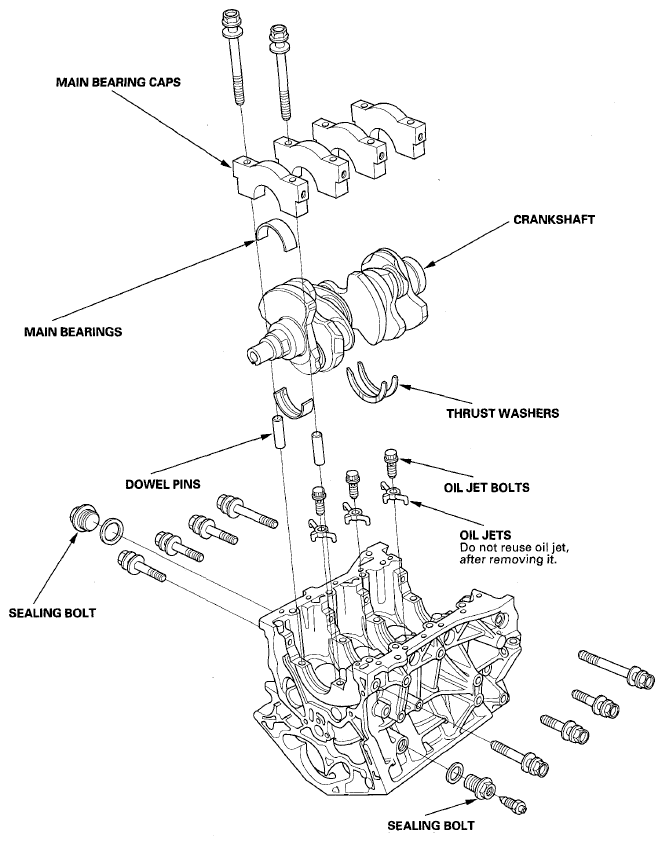 MAIN BEARING CAPS

CRANKSHAFT

MAIN BEARINGS

THRUST WASHERS

DOWEL PINS

OIL JET BOLTS

OIL JETS
Do not reuse oil jet, after removing it.

SEALING BOLT

SEALING BOLT