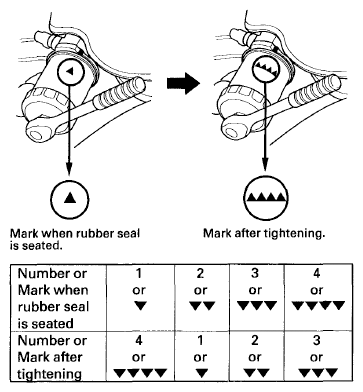 Mark when rubber seal is seated.

Mark after tightening.

| Number or Mark when rubber seal is seated | 1 or ▼ | 2 or ▼▼ | 3 or ▼▼▼ | 4 or ▼▼▼▼ |
|---|---|---|---|---|
| Number or Mark after tightening | 4 or ▼▼▼▼ | 1 or ▼ | 2 or ▼▼ | 3 or ▼▼▼ |