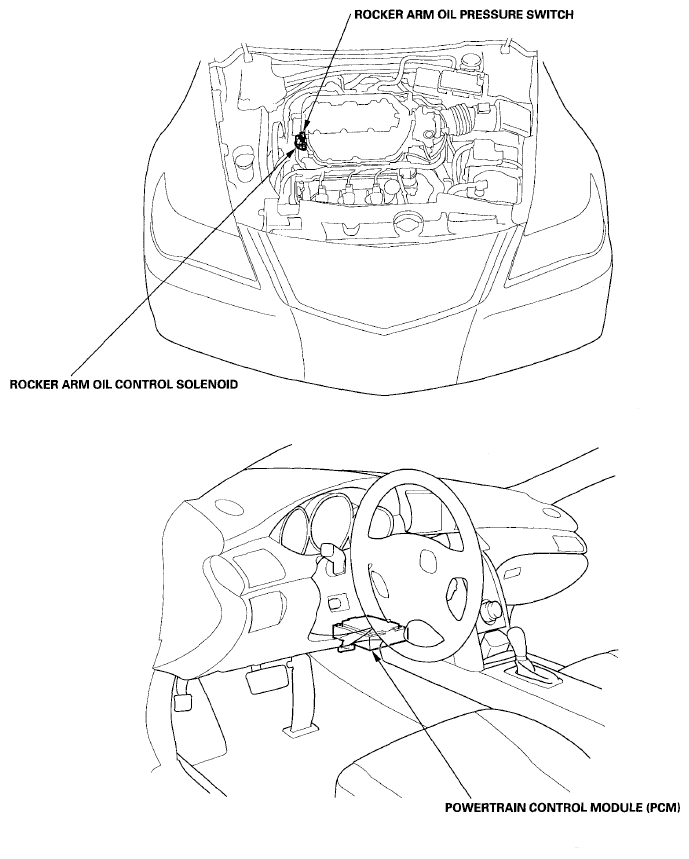 ROCKER ARM OIL PRESSURE SWITCH

ROCKER ARM OIL CONTROL SOLENOID

POWERTRAIN CONTROL MODULE (PCM)