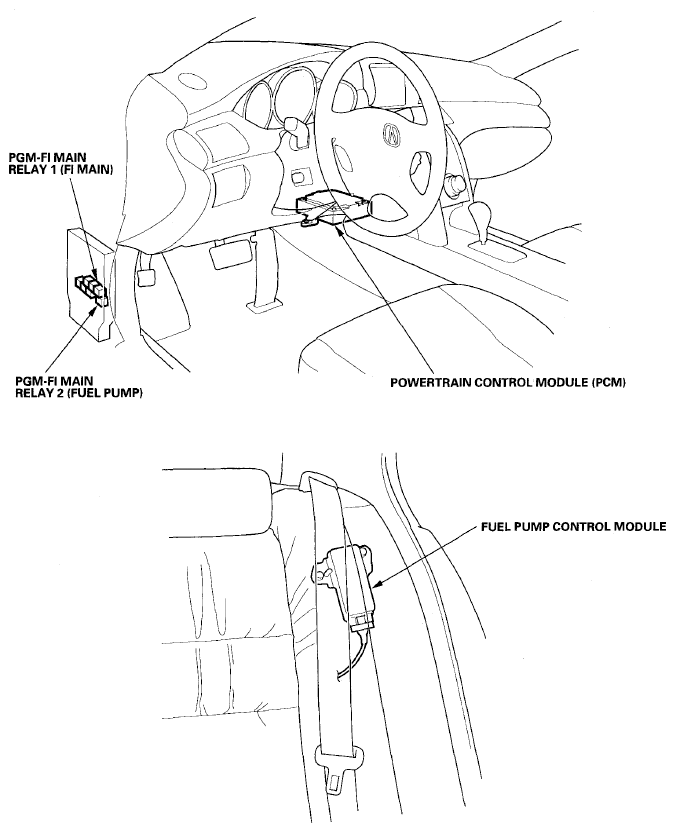 PGM-FI MAIN RELAY 1 (FI MAIN)

PGM-FI MAIN RELAY 2 (FUEL PUMP)

POWERTRAIN CONTROL MODULE (PCM)

FUEL PUMP CONTROL MODULE