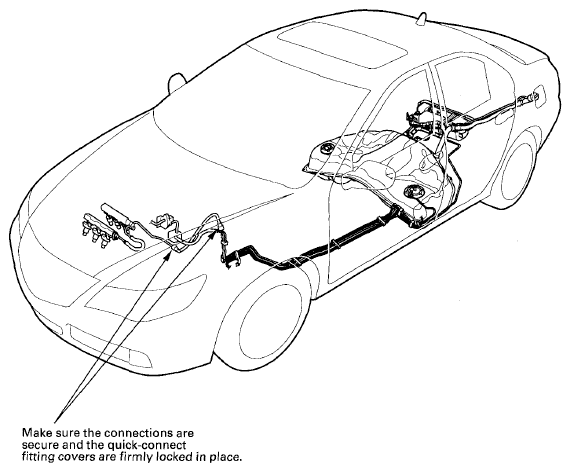 Make sure the connections are secure and the quick-connect fitting covers are firmly locked in place.