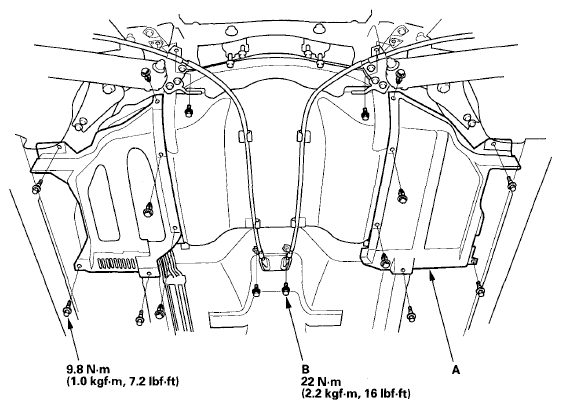 9.8 N·m
(1.0 kgf·m, 7.2 lbf·ft)

B
22 N·m
(2.2 kgf·m, 16 lbf·ft)

A