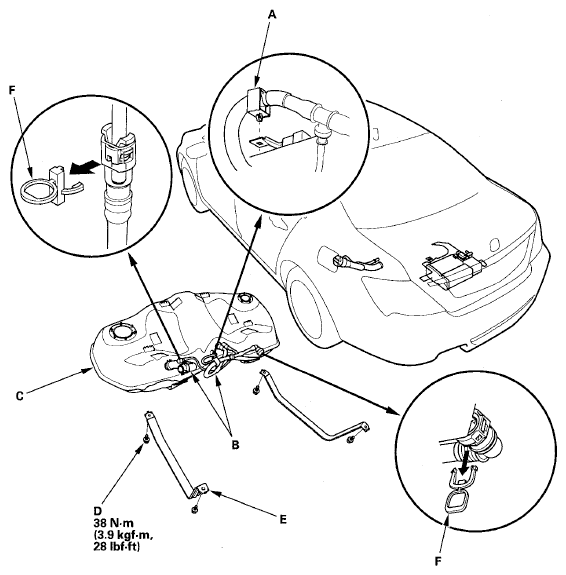 A

F

C

B

D
38 N·m
(3.9 kgf·m,
28 lbf·ft)

E

F