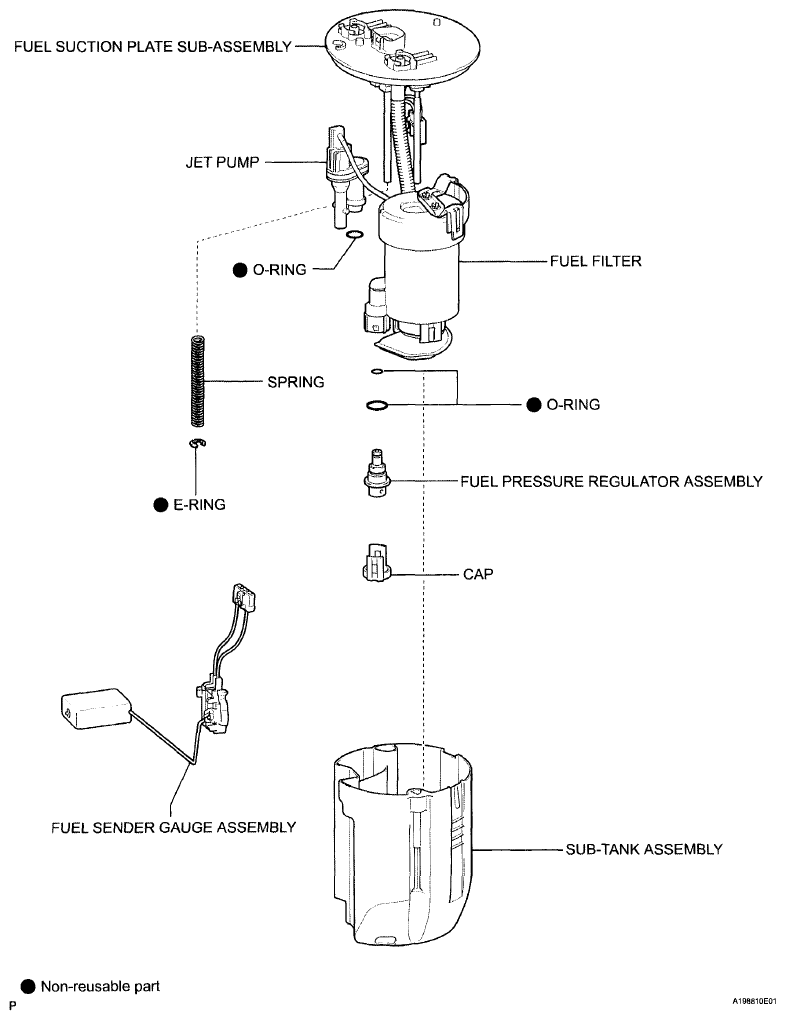 FUEL SUCTION PLATE SUB-ASSEMBLY

JET PUMP

● O-RING

FUEL FILTER

SPRING

● O-RING

● E-RING

FUEL PRESSURE REGULATOR ASSEMBLY

CAP

FUEL SENDER GAUGE ASSEMBLY

SUB-TANK ASSEMBLY

● Non-reusable part

P

A198810E01