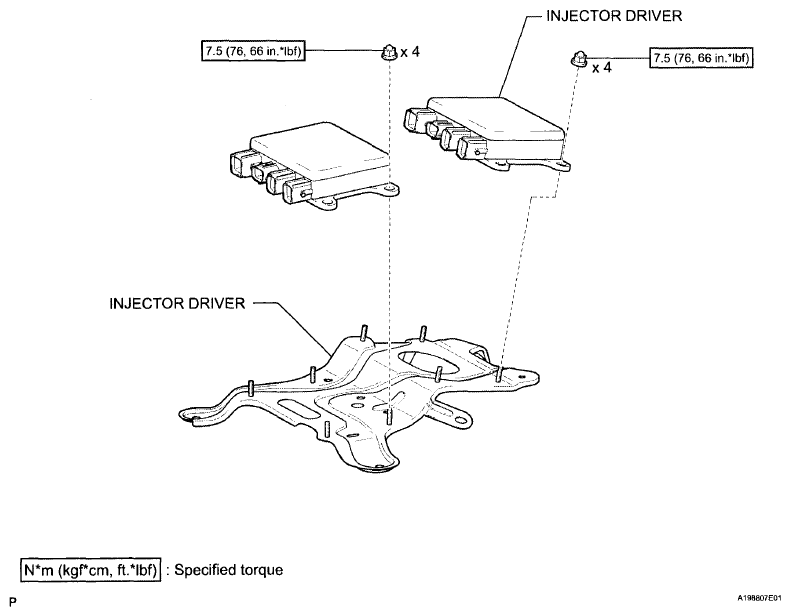 INJECTOR DRIVER

7.5 (76, 66 in.*lbf)

x 4

x 4

7.5 (76, 66 in.*lbf)

INJECTOR DRIVER

N*m (kgf*cm, ft.*lbf) : Specified torque

P

A198807E01