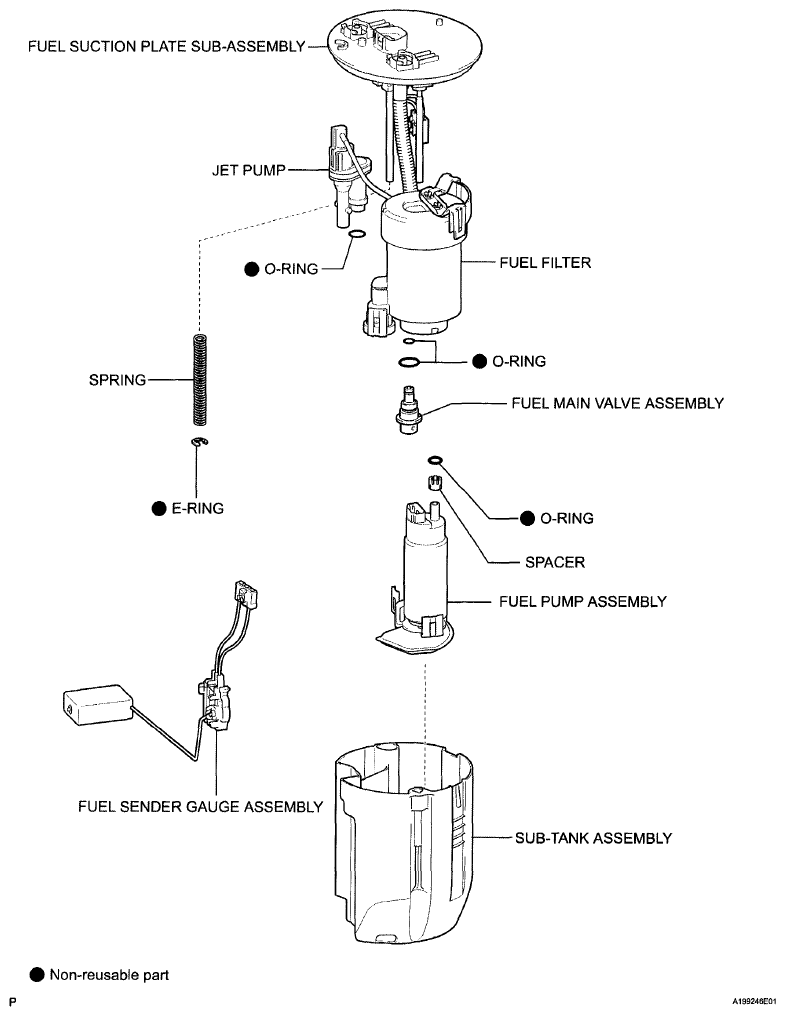 FUEL SUCTION PLATE SUB-ASSEMBLY

JET PUMP

● O-RING

FUEL FILTER

● O-RING

SPRING

FUEL MAIN VALVE ASSEMBLY

● E-RING

● O-RING

SPACER

FUEL PUMP ASSEMBLY

FUEL SENDER GAUGE ASSEMBLY

SUB-TANK ASSEMBLY

● Non-reusable part

P

A199246E01