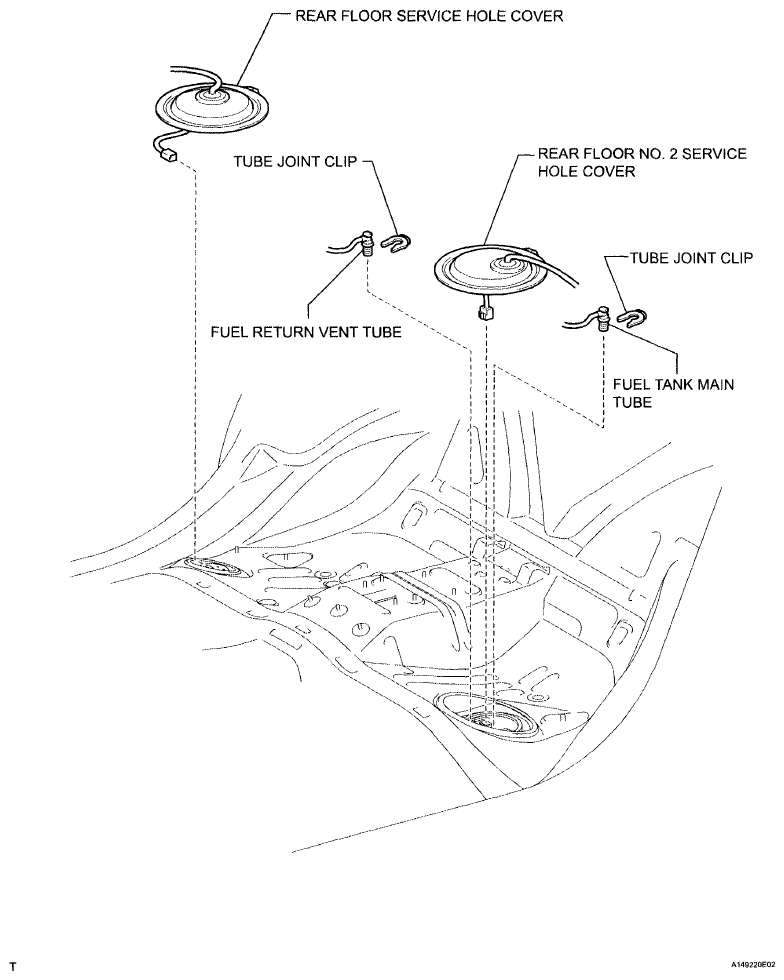 REAR FLOOR SERVICE HOLE COVER

TUBE JOINT CLIP

REAR FLOOR NO. 2 SERVICE HOLE COVER

TUBE JOINT CLIP

FUEL RETURN VENT TUBE

FUEL TANK MAIN TUBE

T

A149220E02