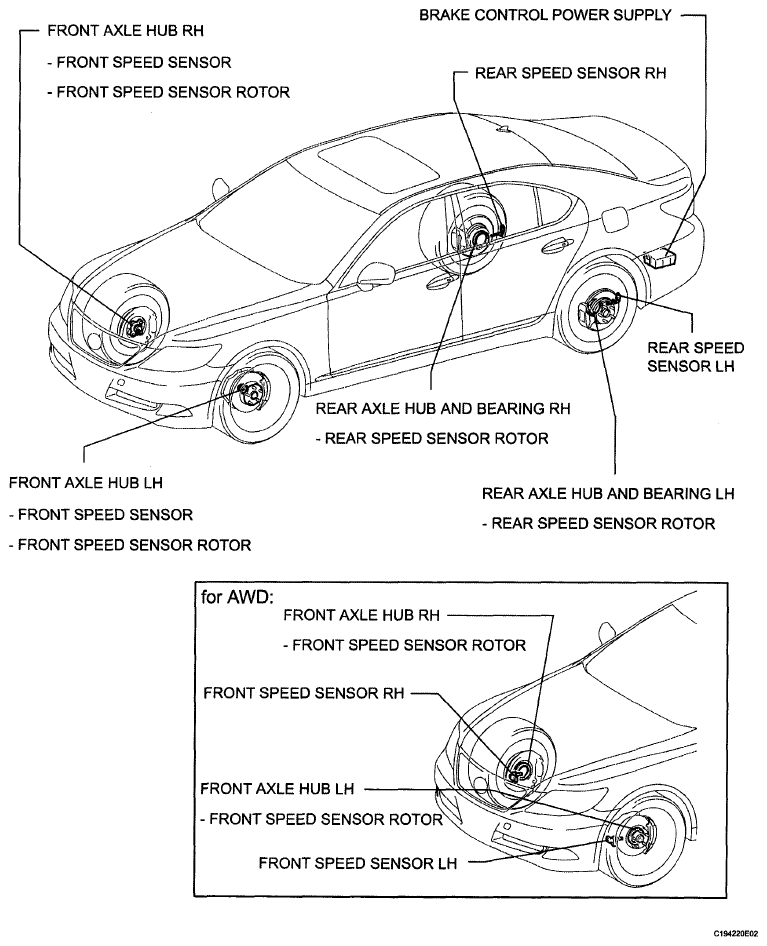 FRONT AXLE HUB RH
- FRONT SPEED SENSOR
- FRONT SPEED SENSOR ROTOR

BRAKE CONTROL POWER SUPPLY

REAR SPEED SENSOR RH

REAR SPEED SENSOR LH

REAR AXLE HUB AND BEARING RH
- REAR SPEED SENSOR ROTOR

FRONT AXLE HUB LH
- FRONT SPEED SENSOR
- FRONT SPEED SENSOR ROTOR

REAR AXLE HUB AND BEARING LH
- REAR SPEED SENSOR ROTOR

for AWD:
FRONT AXLE HUB RH
- FRONT SPEED SENSOR ROTOR

FRONT SPEED SENSOR RH

FRONT AXLE HUB LH
- FRONT SPEED SENSOR ROTOR

FRONT SPEED SENSOR LH

C194220E02