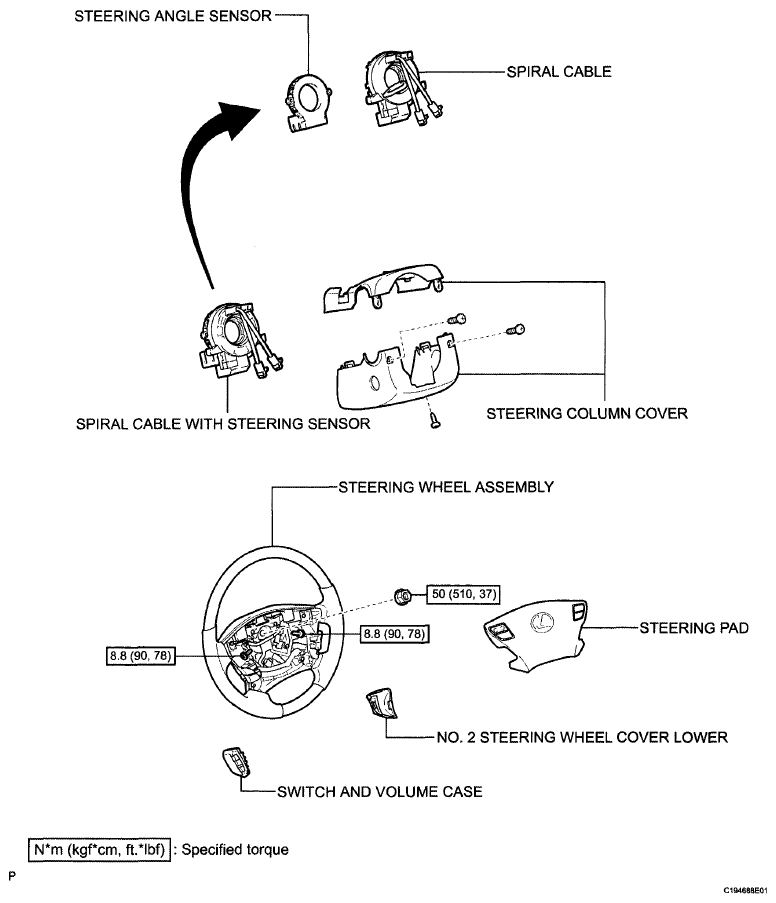 STEERING ANGLE SENSOR

SPIRAL CABLE

SPIRAL CABLE WITH STEERING SENSOR

STEERING COLUMN COVER

STEERING WHEEL ASSEMBLY

50 (510, 37)

8.8 (90, 78)

8.8 (90, 78)

STEERING PAD

NO. 2 STEERING WHEEL COVER LOWER

SWITCH AND VOLUME CASE

N*m (kgf*cm, ft.*lbf) : Specified torque

P

C194688E01