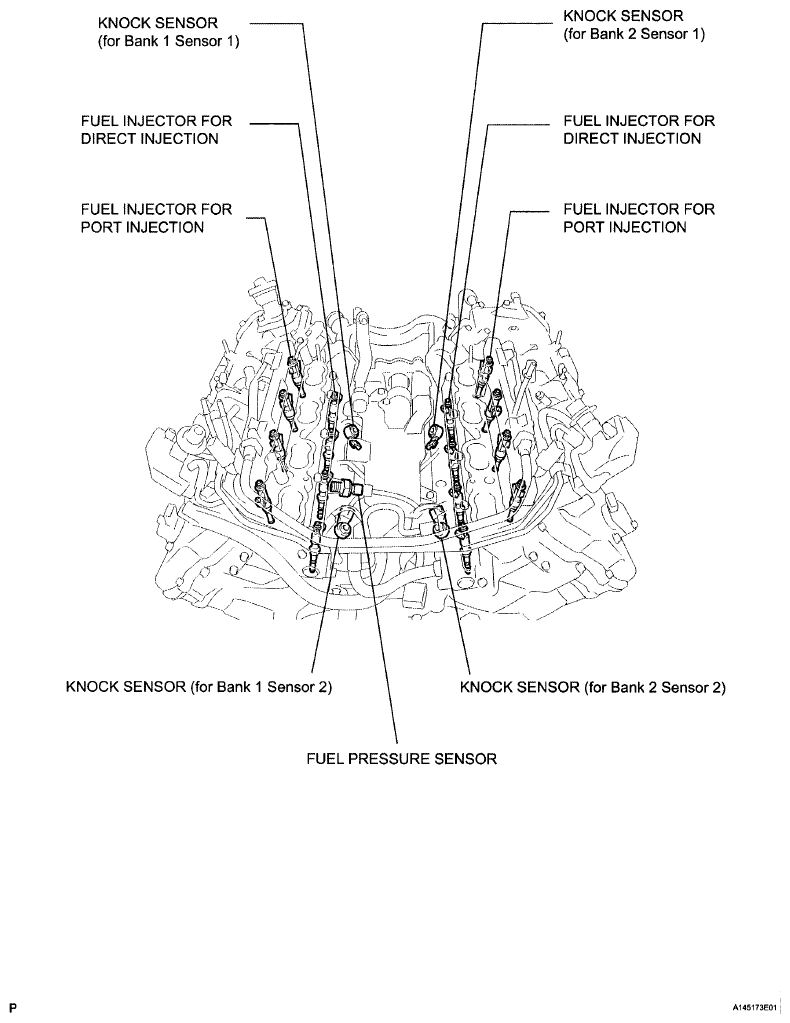 KNOCK SENSOR
(for Bank 1 Sensor 1)

KNOCK SENSOR
(for Bank 2 Sensor 1)

FUEL INJECTOR FOR
DIRECT INJECTION

FUEL INJECTOR FOR
DIRECT INJECTION

FUEL INJECTOR FOR
PORT INJECTION

FUEL INJECTOR FOR
PORT INJECTION

KNOCK SENSOR (for Bank 1 Sensor 2)

KNOCK SENSOR (for Bank 2 Sensor 2)

FUEL PRESSURE SENSOR

P

A145173E01