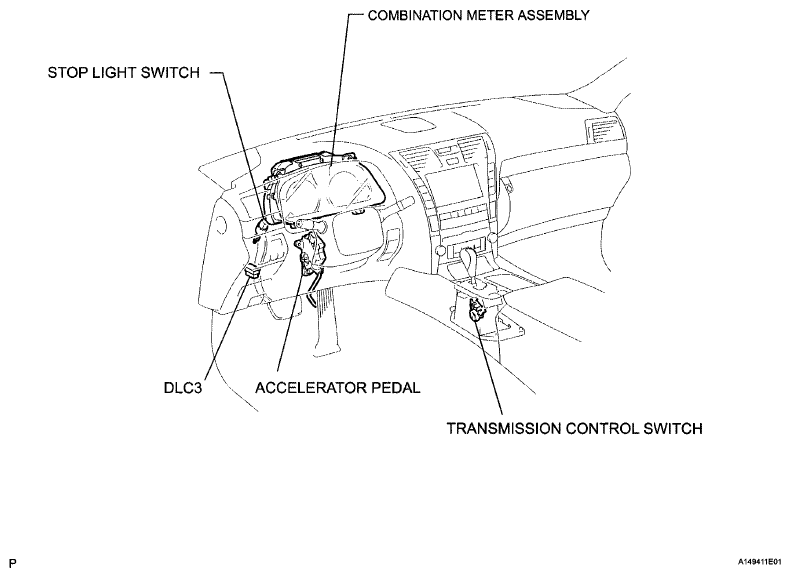 COMBINATION METER ASSEMBLY

STOP LIGHT SWITCH

DLC3

ACCELERATOR PEDAL

TRANSMISSION CONTROL SWITCH

P

A149411E01