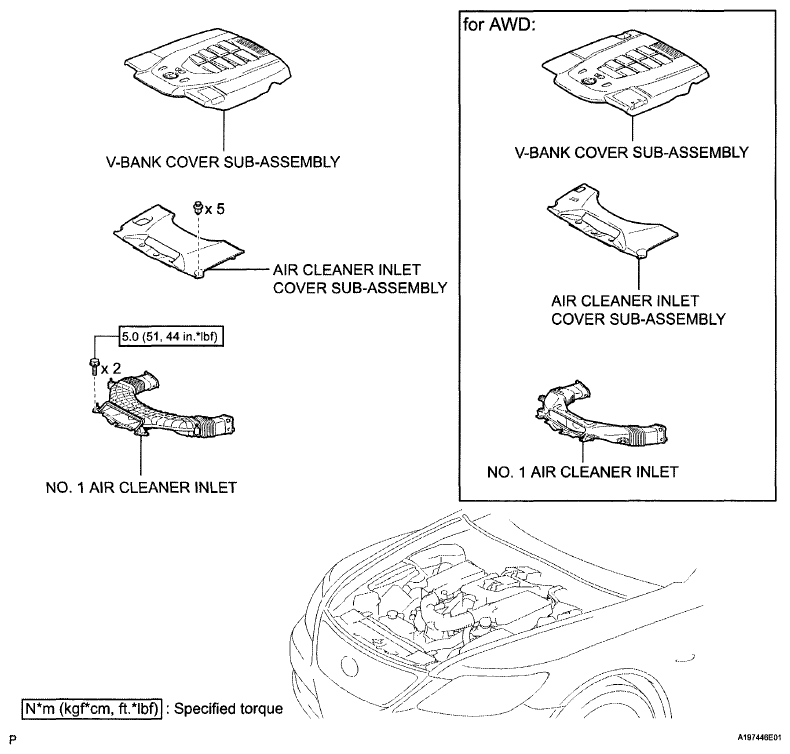 V-BANK COVER SUB-ASSEMBLY

x 5

AIR CLEANER INLET COVER SUB-ASSEMBLY

5.0 (51, 44 in.*lbf)

x 2

NO. 1 AIR CLEANER INLET

for AWD:

V-BANK COVER SUB-ASSEMBLY

AIR CLEANER INLET COVER SUB-ASSEMBLY

NO. 1 AIR CLEANER INLET

N*m (kgf*cm, ft.*lbf) : Specified torque

P

A197446E01