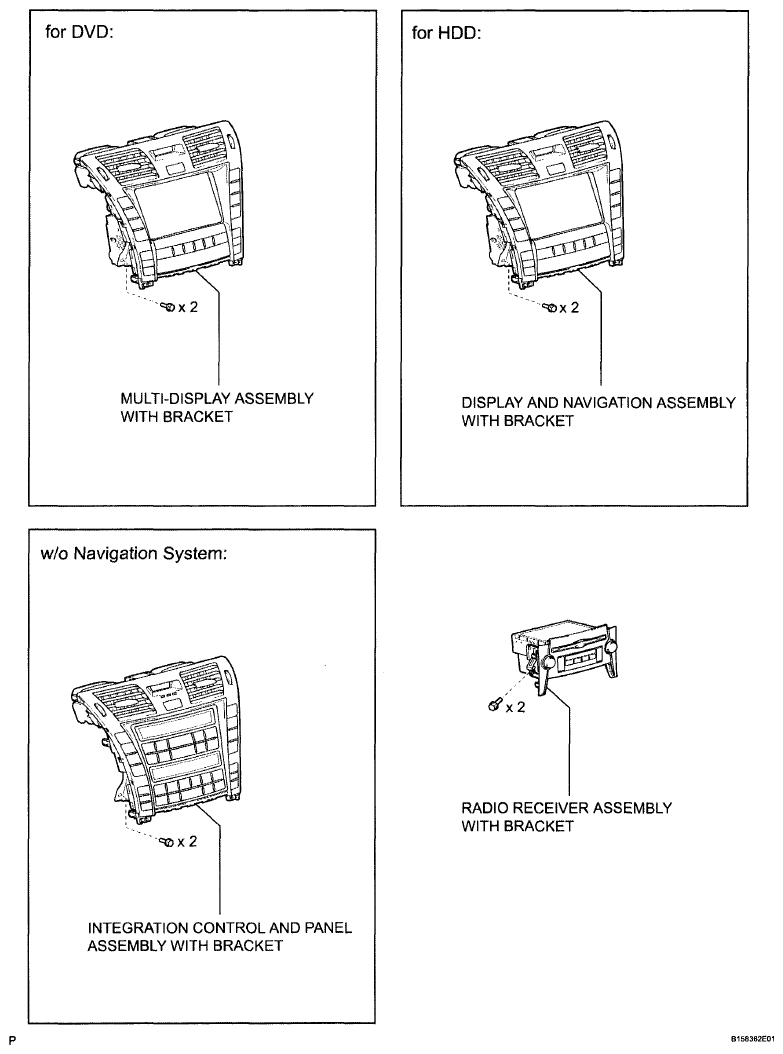 for DVD:

x 2

MULTI-DISPLAY ASSEMBLY WITH BRACKET

for HDD:

x 2

DISPLAY AND NAVIGATION ASSEMBLY WITH BRACKET

w/o Navigation System:

x 2

INTEGRATION CONTROL AND PANEL ASSEMBLY WITH BRACKET

x 2

RADIO RECEIVER ASSEMBLY WITH BRACKET

P

B158362E01