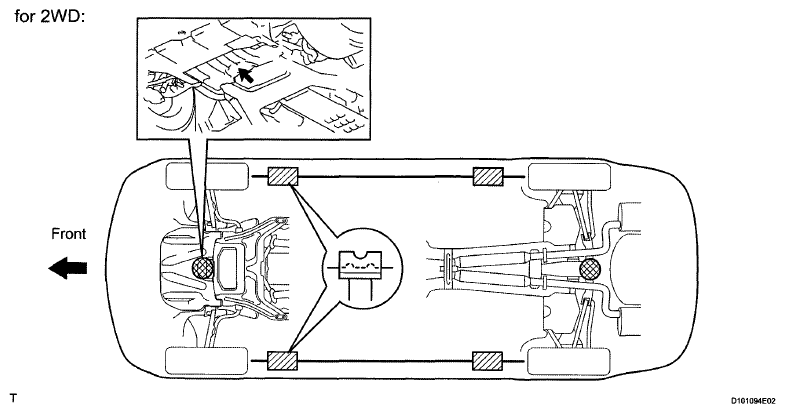 for 2WD:

Front

T

D101094E02