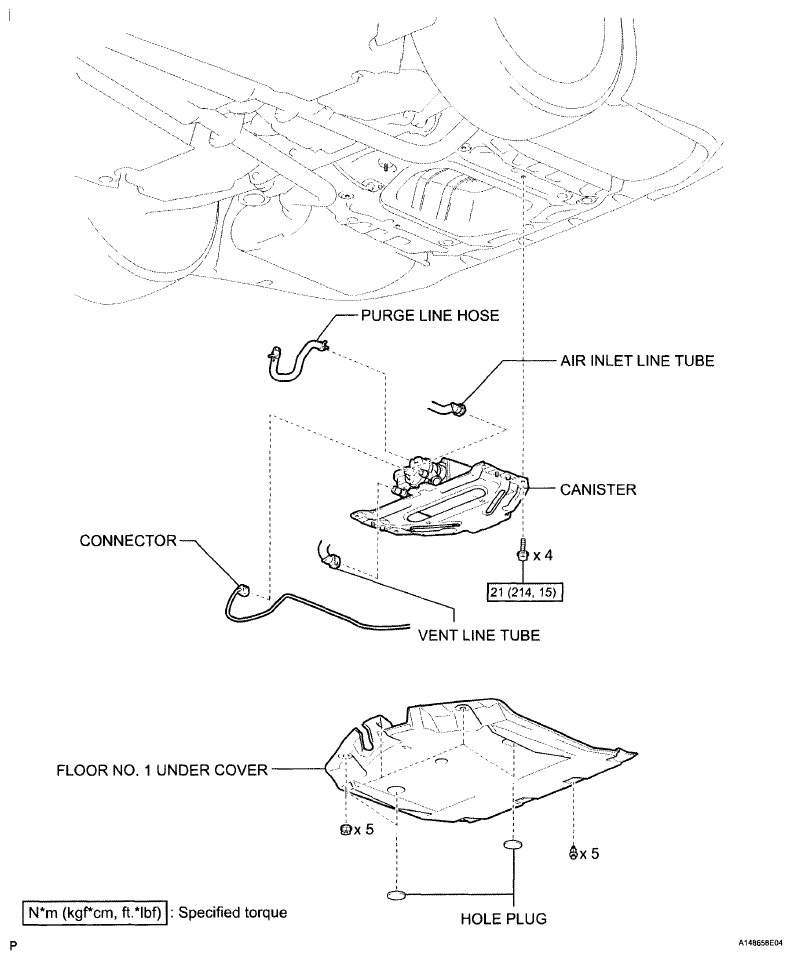 PURGE LINE HOSE

AIR INLET LINE TUBE

CANISTER

CONNECTOR

x 4

21 (214, 15)

VENT LINE TUBE

FLOOR NO. 1 UNDER COVER

x 5

x 5

N*m (kgf*cm, ft.*lbf) : Specified torque

HOLE PLUG

P

A148658E04