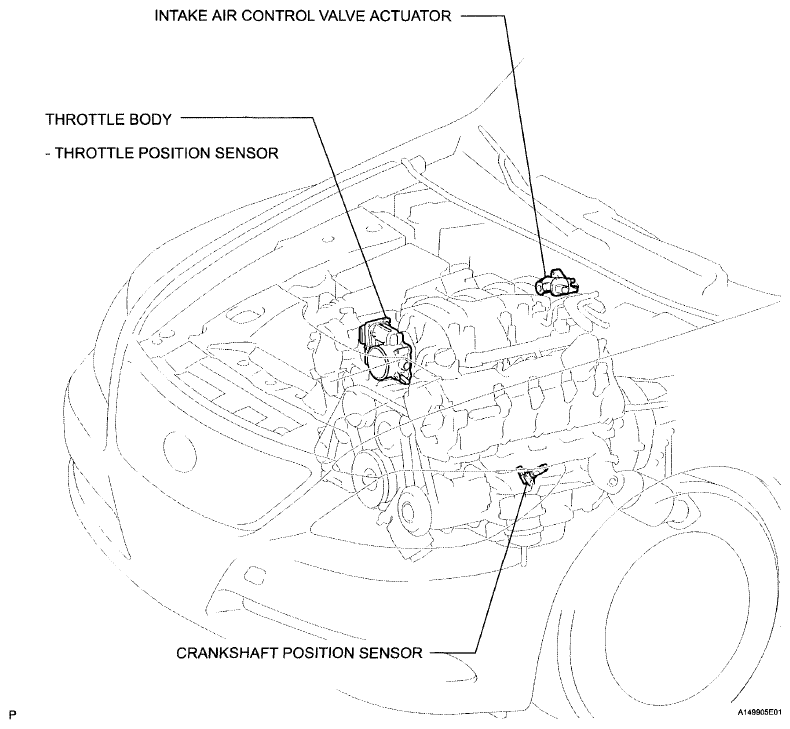 INTAKE AIR CONTROL VALVE ACTUATOR

THROTTLE BODY

- THROTTLE POSITION SENSOR

CRANKSHAFT POSITION SENSOR

P

A149905E01