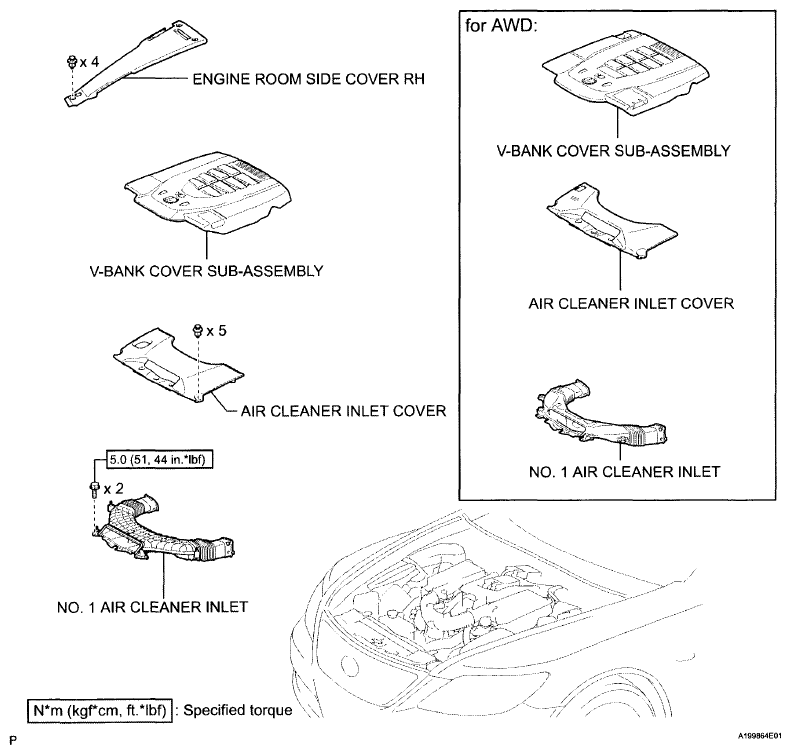 x 4

ENGINE ROOM SIDE COVER RH

V-BANK COVER SUB-ASSEMBLY

x 5

AIR CLEANER INLET COVER

5.0 (51, 44 in.*lbf)

x 2

NO. 1 AIR CLEANER INLET

for AWD:

V-BANK COVER SUB-ASSEMBLY

AIR CLEANER INLET COVER

NO. 1 AIR CLEANER INLET

N*m (kgf*cm, ft.*lbf) : Specified torque

P

A199864E01