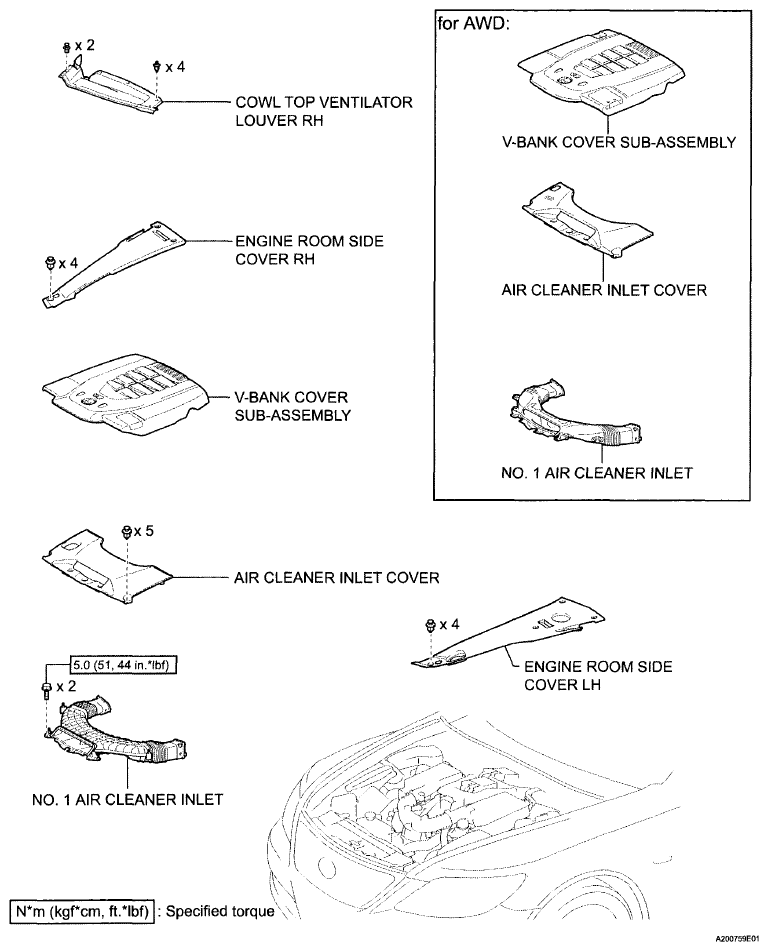 x 2

x 4

COWL TOP VENTILATOR LOUVER RH

x 4

ENGINE ROOM SIDE COVER RH

V-BANK COVER SUB-ASSEMBLY

x 5

AIR CLEANER INLET COVER

5.0 (51, 44 in.*lbf)

x 2

NO. 1 AIR CLEANER INLET

for AWD:

V-BANK COVER SUB-ASSEMBLY

AIR CLEANER INLET COVER

NO. 1 AIR CLEANER INLET

x 4

ENGINE ROOM SIDE COVER LH

N*m (kgf*cm, ft.*lbf) : Specified torque

A200759E01