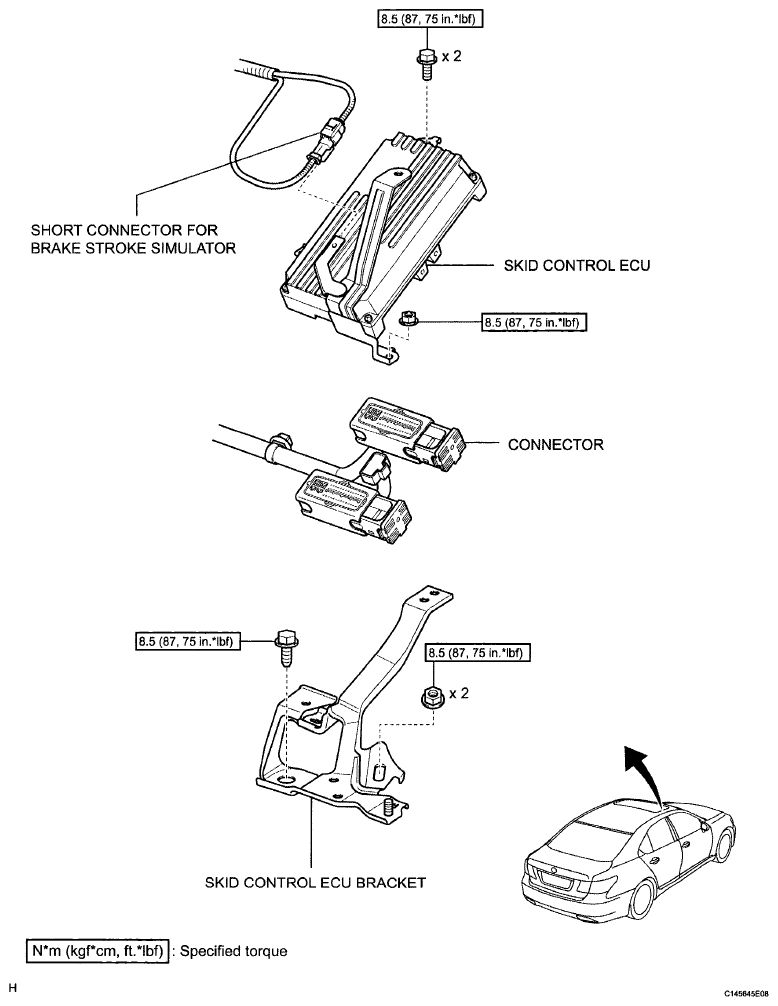 8.5 (87, 75 in.*lbf)

x 2

SHORT CONNECTOR FOR BRAKE STROKE SIMULATOR

SKID CONTROL ECU

8.5 (87, 75 in.*lbf)

CONNECTOR

8.5 (87, 75 in.*lbf)

8.5 (87, 75 in.*lbf)

x 2

SKID CONTROL ECU BRACKET

N*m (kgf*cm, ft.*lbf) : Specified torque

H

C145645E08