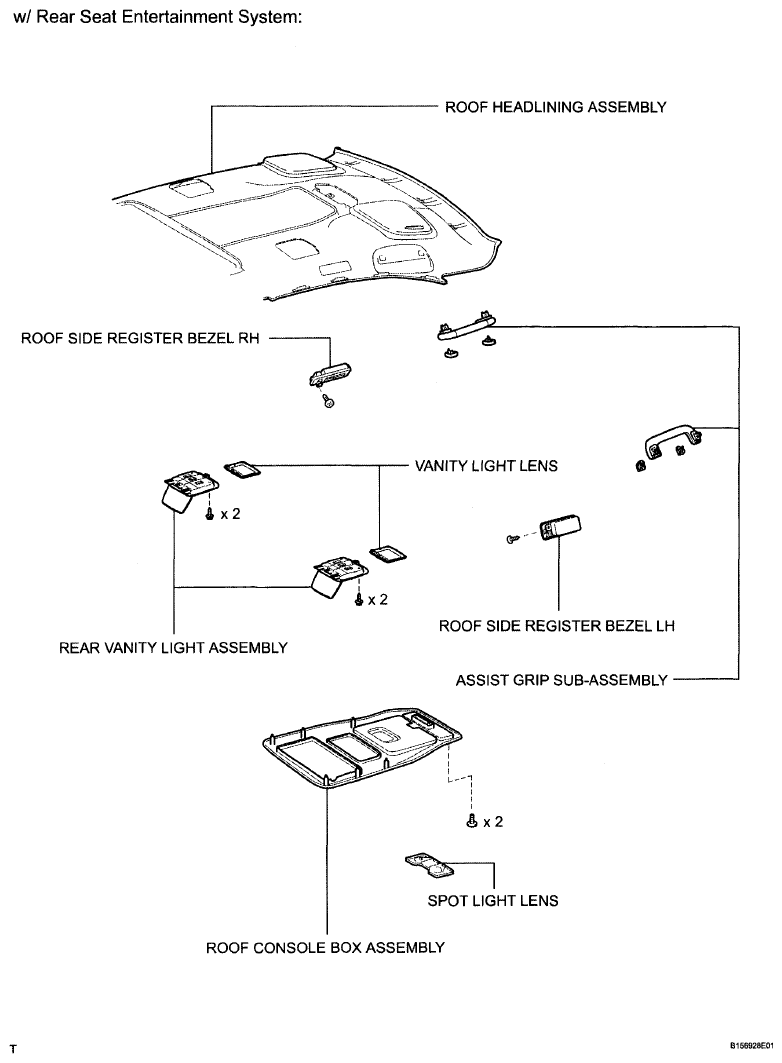 w/ Rear Seat Entertainment System:

ROOF HEADLINING ASSEMBLY

ROOF SIDE REGISTER BEZEL RH

VANITY LIGHT LENS

x 2

x 2

ROOF SIDE REGISTER BEZEL LH

REAR VANITY LIGHT ASSEMBLY

ASSIST GRIP SUB-ASSEMBLY

x 2

SPOT LIGHT LENS

ROOF CONSOLE BOX ASSEMBLY

T

B156928E01