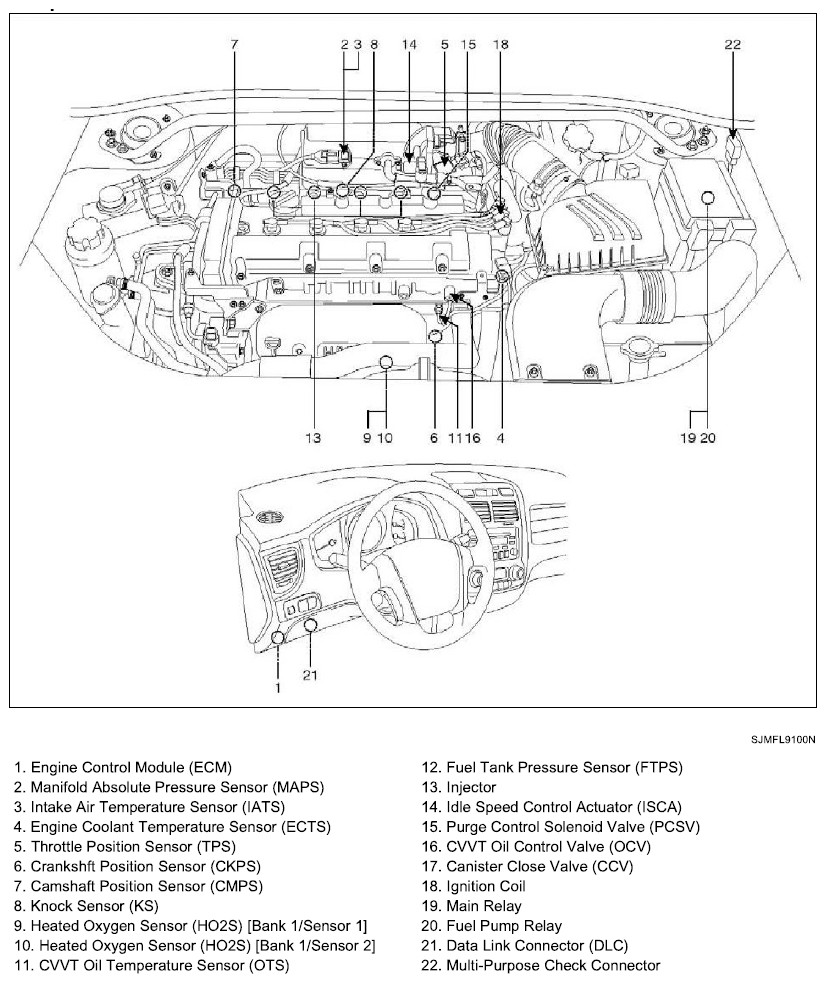 7 2 3 8 14 5 15 18 22

13 9 10 6 11 16 4 19 20

1 21

SJMFL9100N

1. Engine Control Module (ECM)
2. Manifold Absolute Pressure Sensor (MAPS)
3. Intake Air Temperature Sensor (IATS)
4. Engine Coolant Temperature Sensor (ECTS)
5. Throttle Position Sensor (TPS)
6. Crankshft Position Sensor (CKPS)
7. Camshaft Position Sensor (CMPS)
8. Knock Sensor (KS)
9. Heated Oxygen Sensor (HO2S) [Bank 1/Sensor 1]
10. Heated Oxygen Sensor (HO2S) [Bank 1/Sensor 2]
11. CVVT Oil Temperature Sensor (OTS)

12. Fuel Tank Pressure Sensor (FTPS)
13. Injector
14. Idle Speed Control Actuator (ISCA)
15. Purge Control Solenoid Valve (PCSV)
16. CVVT Oil Control Valve (OCV)
17. Canister Close Valve (CCV)
18. Ignition Coil
19. Main Relay
20. Fuel Pump Relay
21. Data Link Connector (DLC)
22. Multi-Purpose Check Connector