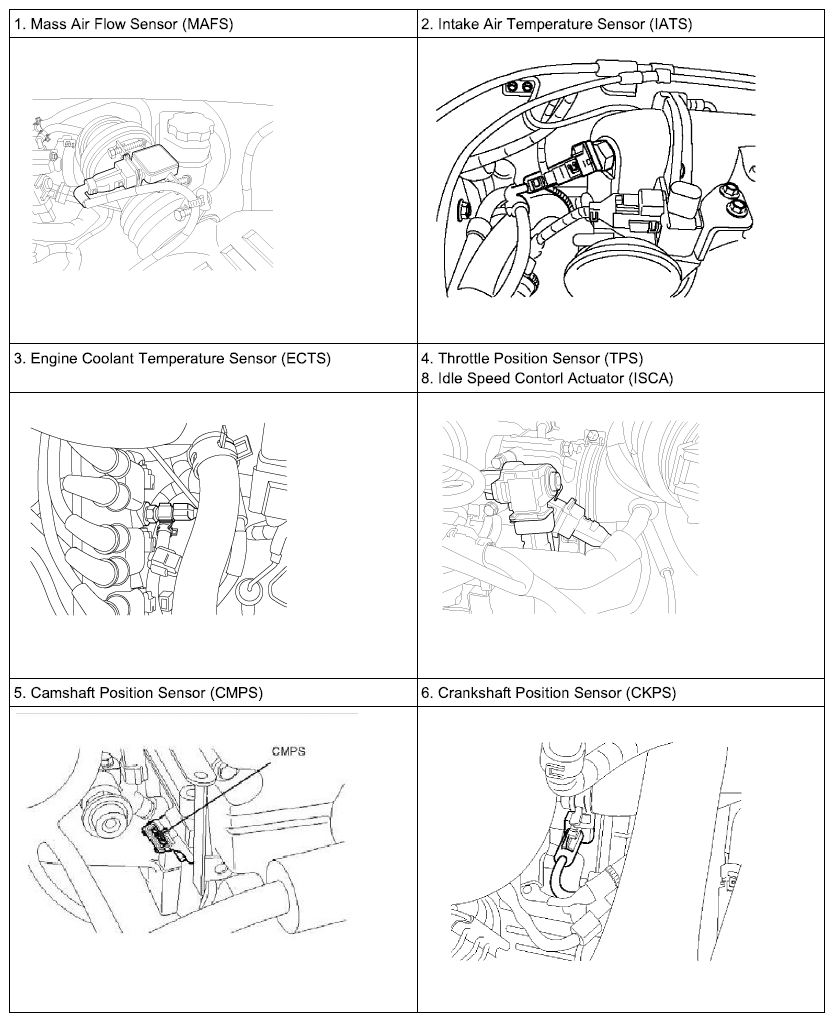 | 1. Mass Air Flow Sensor (MAFS) | 2. Intake Air Temperature Sensor (IATS) |
|---|---|
| | |
| 3. Engine Coolant Temperature Sensor (ECTS) | 4. Throttle Position Sensor (TPS) 8. Idle Speed Contorl Actuator (ISCA) |
| | |
| 5. Camshaft Position Sensor (CMPS) | 6. Crankshaft Position Sensor (CKPS) |
| CMPS | |