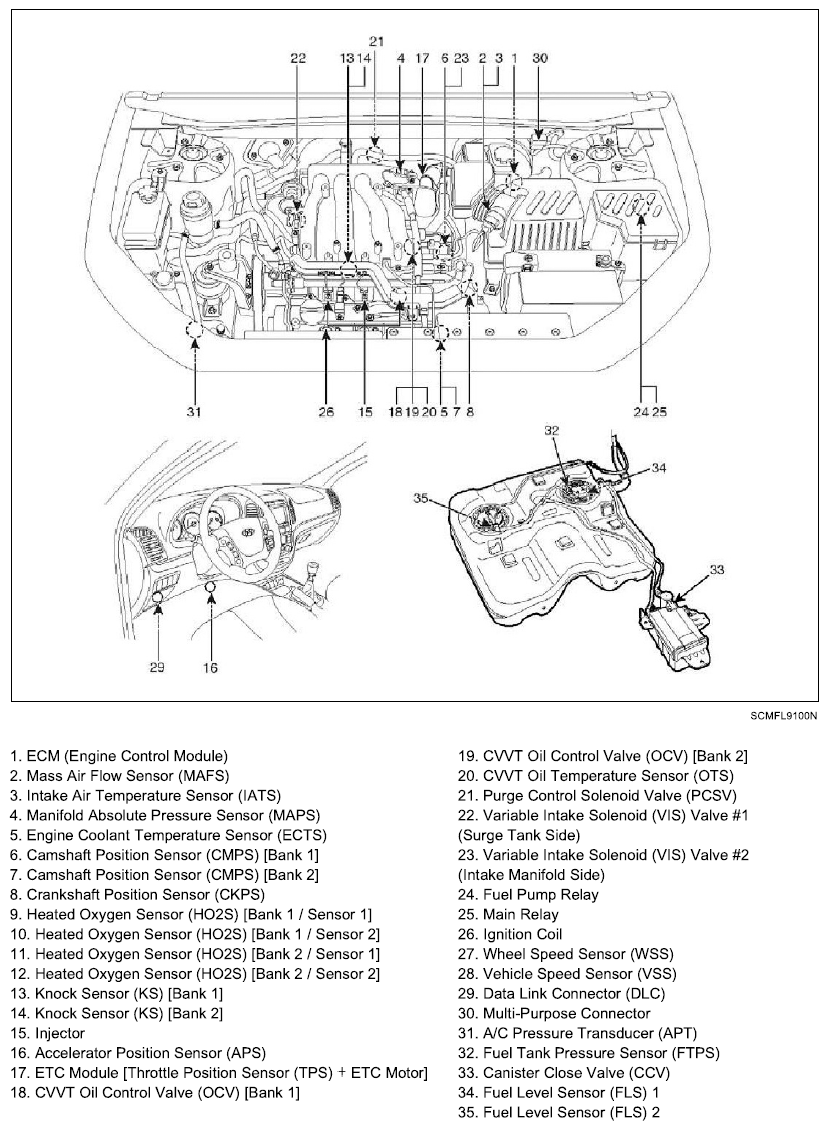 21
22 13 14 4 17 6 23 2 3 1 30

31 26 15 18 19 20 5 7 8 24 25

32
34
35
33

29 16

SCMFL9100N

1. ECM (Engine Control Module)
2. Mass Air Flow Sensor (MAFS)
3. Intake Air Temperature Sensor (IATS)
4. Manifold Absolute Pressure Sensor (MAPS)
5. Engine Coolant Temperature Sensor (ECTS)
6. Camshaft Position Sensor (CMPS) [Bank 1]
7. Camshaft Position Sensor (CMPS) [Bank 2]
8. Crankshaft Position Sensor (CKPS)
9. Heated Oxygen Sensor (HO2S) [Bank 1 / Sensor 1]
10. Heated Oxygen Sensor (HO2S) [Bank 1 / Sensor 2]
11. Heated Oxygen Sensor (HO2S) [Bank 2 / Sensor 1]
12. Heated Oxygen Sensor (HO2S) [Bank 2 / Sensor 2]
13. Knock Sensor (KS) [Bank 1]
14. Knock Sensor (KS) [Bank 2]
15. Injector
16. Accelerator Position Sensor (APS)
17. ETC Module [Throttle Position Sensor (TPS) + ETC Motor]
18. CVVT Oil Control Valve (OCV) [Bank 1]
19. CVVT Oil Control Valve (OCV) [Bank 2]
20. CVVT Oil Temperature Sensor (OTS)
21. Purge Control Solenoid Valve (PCSV)
22. Variable Intake Solenoid (VIS) Valve #1 (Surge Tank Side)
23. Variable Intake Solenoid (VIS) Valve #2 (Intake Manifold Side)
24. Fuel Pump Relay
25. Main Relay
26. Ignition Coil
27. Wheel Speed Sensor (WSS)
28. Vehicle Speed Sensor (VSS)
29. Data Link Connector (DLC)
30. Multi-Purpose Connector
31. A/C Pressure Transducer (APT)
32. Fuel Tank Pressure Sensor (FTPS)
33. Canister Close Valve (CCV)
34. Fuel Level Sensor (FLS) 1
35. Fuel Level Sensor (FLS) 2