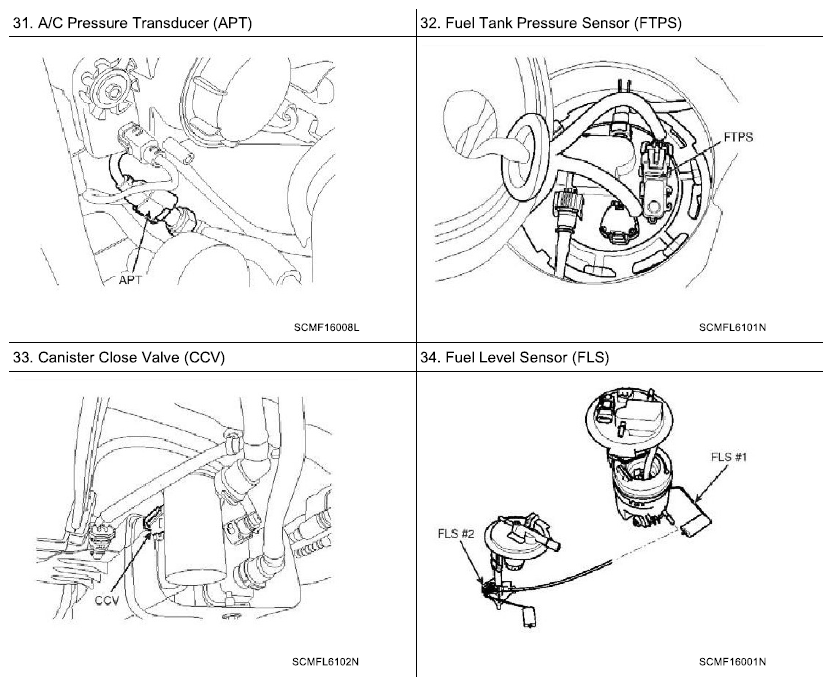 31. A/C Pressure Transducer (APT)

APT

SCMF16008L

32. Fuel Tank Pressure Sensor (FTPS)

FTPS

SCMFL6101N

33. Canister Close Valve (CCV)

CCV

SCMFL6102N

34. Fuel Level Sensor (FLS)

FLS #1

FLS #2

SCMF16001N