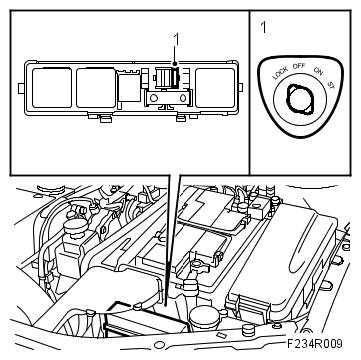 1

1

LOCK OFF ON ST

F234R009