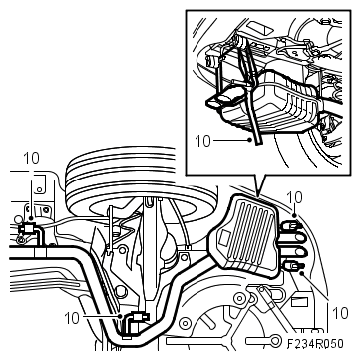 10

10

10

10

10

F234R050