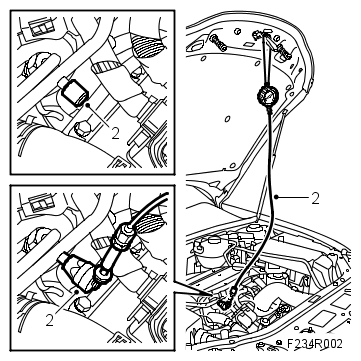 2

2

2

F234R002