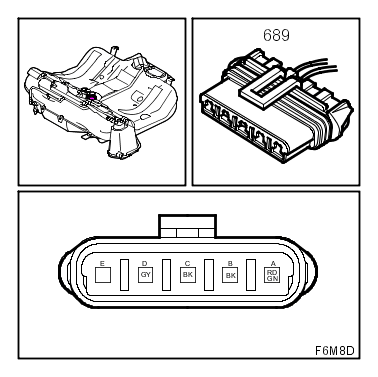 689

E
D
GY
C
BK
B
BK
A
RD
GN

F6M8D