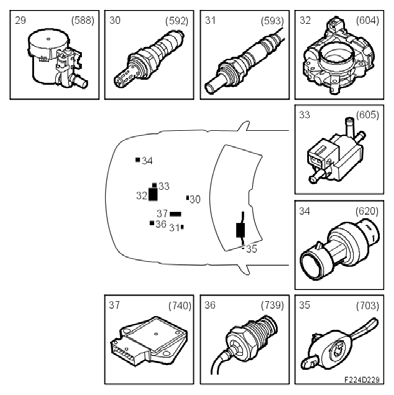 29 (588)

30 (592)

31 (593)

32 (604)

33 (605)

34

33

32

30

37

36

31

35

34 (620)

37 (740)

36 (739)

35 (703)

F224D228