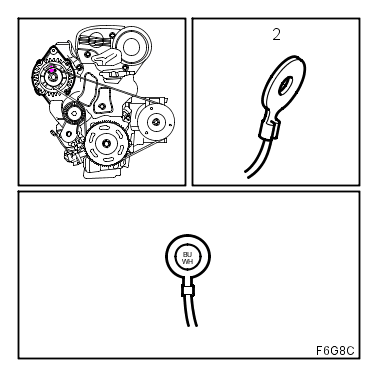 2

BU
WH

F6G8C