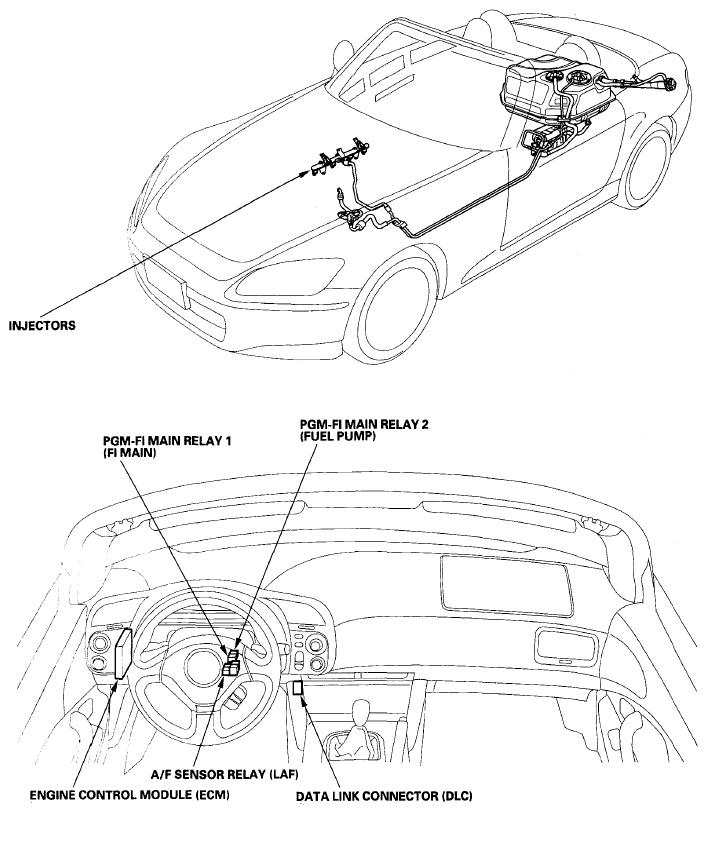 INJECTORS

PGM-FI MAIN RELAY 1
(FI MAIN)

PGM-FI MAIN RELAY 2
(FUEL PUMP)

A/F SENSOR RELAY (LAF)

ENGINE CONTROL MODULE (ECM)

DATA LINK CONNECTOR (DLC)