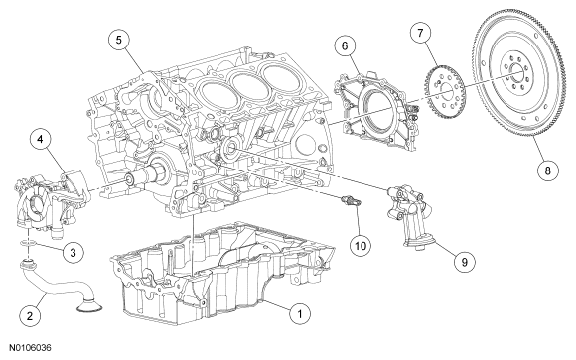 5
6
7
4
8
3
10
9
2
1
N0106036