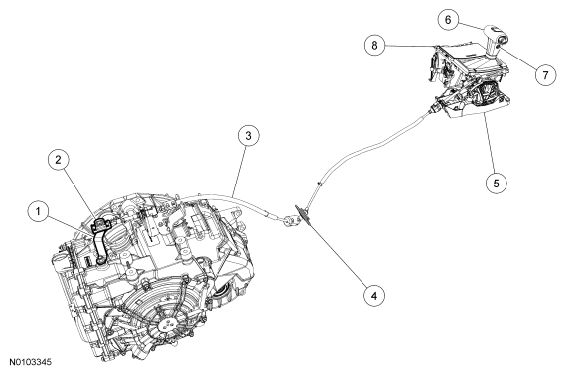 6
8
7
3
2
5
1
4
N0103345