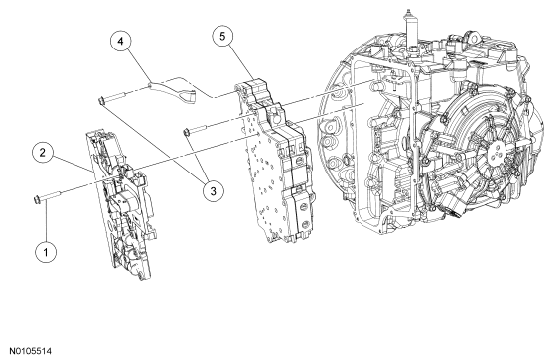 4
5
2
3
1
N0105514