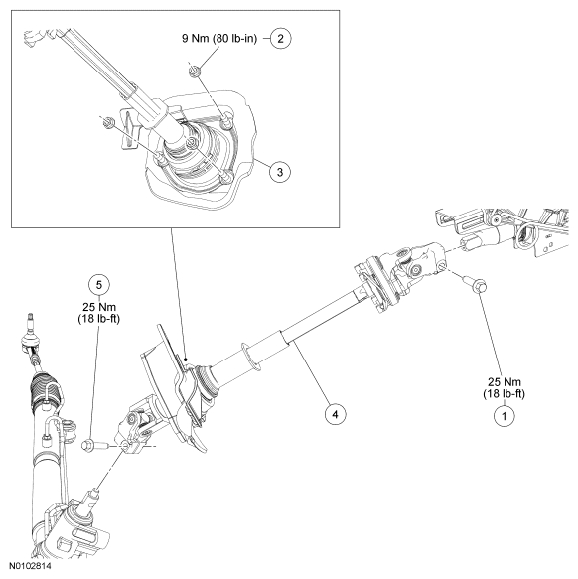 9 Nm (80 lb-in)
2
3
5
25 Nm
(18 lb-ft)
4
25 Nm
(18 lb-ft)
1
N0102814