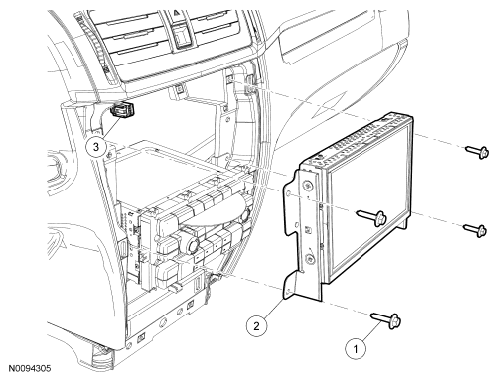 3
2
1
N0094305