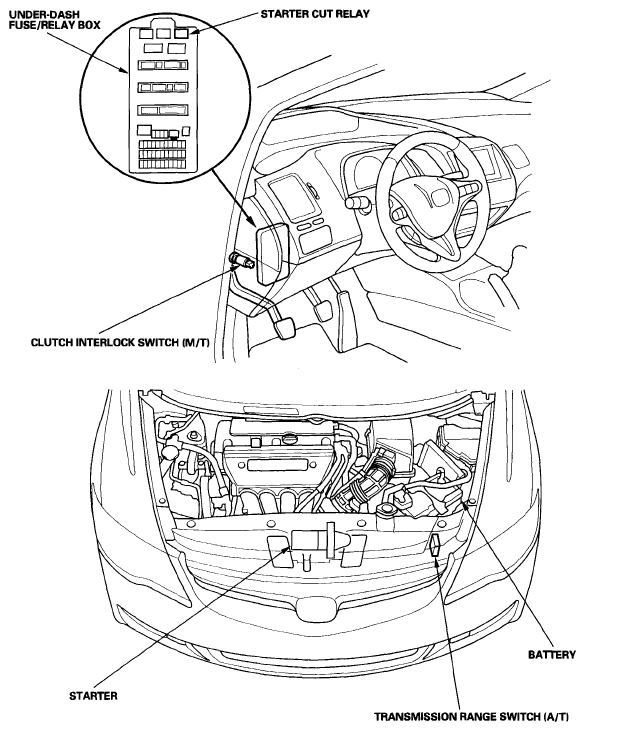 UNDER-DASH FUSE/RELAY BOX

STARTER CUT RELAY

CLUTCH INTERLOCK SWITCH (M/T)

BATTERY

STARTER

TRANSMISSION RANGE SWITCH (A/T)