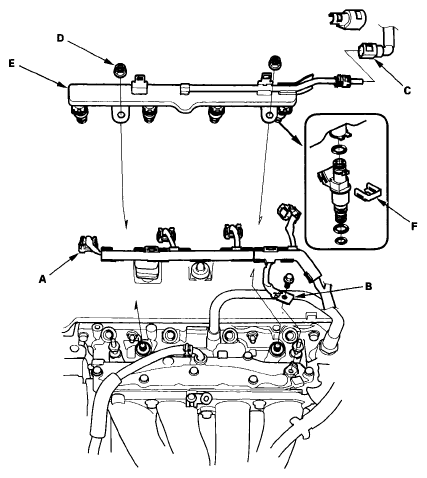 D
E
C
F
A
B