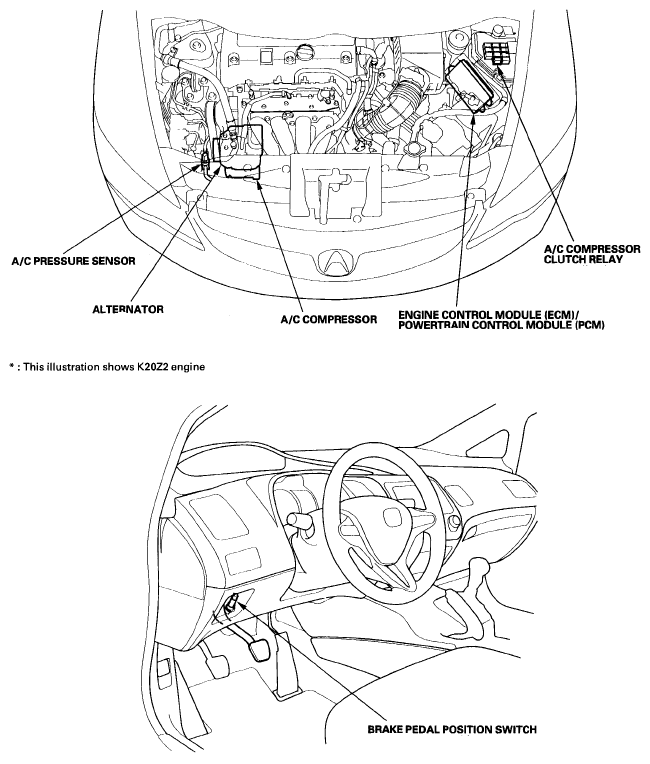 A/C PRESSURE SENSOR

ALTERNATOR

A/C COMPRESSOR

ENGINE CONTROL MODULE (ECM)/
POWERTRAIN CONTROL MODULE (PCM)

A/C COMPRESSOR
CLUTCH RELAY

* : This illustration shows K20Z2 engine

BRAKE PEDAL POSITION SWITCH