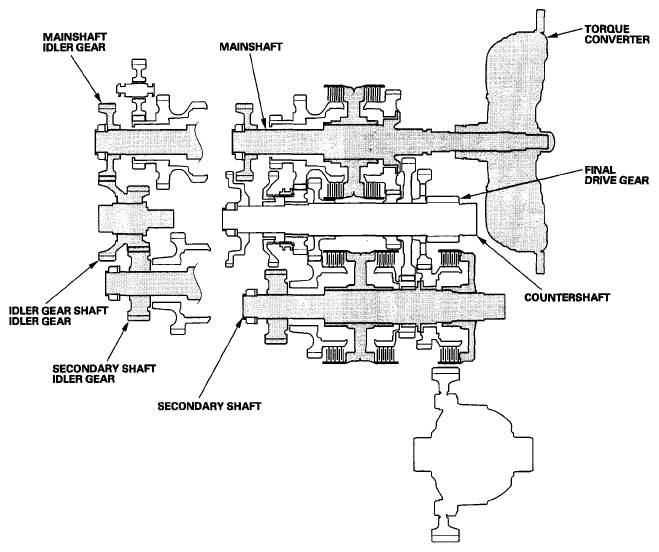 MAINSHAFT IDLER GEAR

MAINSHAFT

TORQUE CONVERTER

FINAL DRIVE GEAR

COUNTERSHAFT

IDLER GEAR SHAFT IDLER GEAR

SECONDARY SHAFT IDLER GEAR

SECONDARY SHAFT