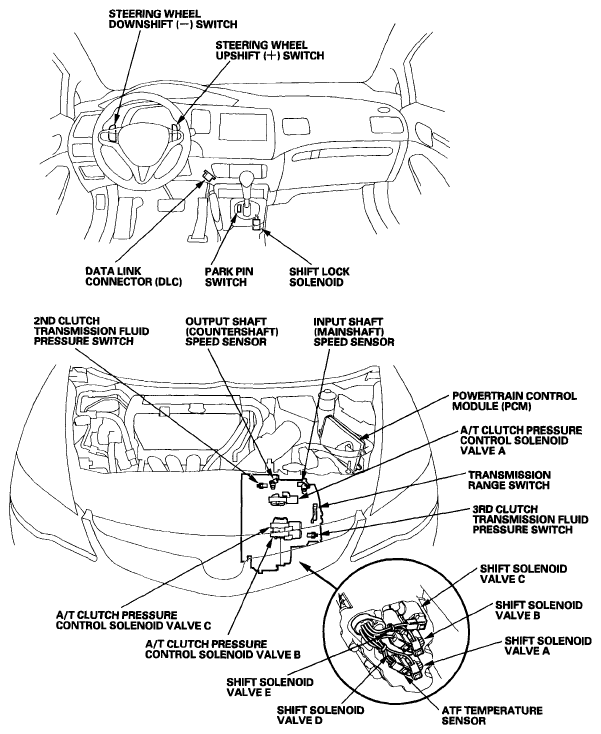 STEERING WHEEL DOWNSHIFT (−) SWITCH

STEERING WHEEL UPSHIFT (+) SWITCH

DATA LINK CONNECTOR (DLC)

PARK PIN SWITCH

SHIFT LOCK SOLENOID

2ND CLUTCH TRANSMISSION FLUID PRESSURE SWITCH

OUTPUT SHAFT (COUNTERSHAFT) SPEED SENSOR

INPUT SHAFT (MAINSHAFT) SPEED SENSOR

POWERTRAIN CONTROL MODULE (PCM)

A/T CLUTCH PRESSURE CONTROL SOLENOID VALVE A

TRANSMISSION RANGE SWITCH

3RD CLUTCH TRANSMISSION FLUID PRESSURE SWITCH

SHIFT SOLENOID VALVE C

SHIFT SOLENOID VALVE B

SHIFT SOLENOID VALVE A

A/T CLUTCH PRESSURE CONTROL SOLENOID VALVE C

A/T CLUTCH PRESSURE CONTROL SOLENOID VALVE B

SHIFT SOLENOID VALVE E

SHIFT SOLENOID VALVE D

ATF TEMPERATURE SENSOR