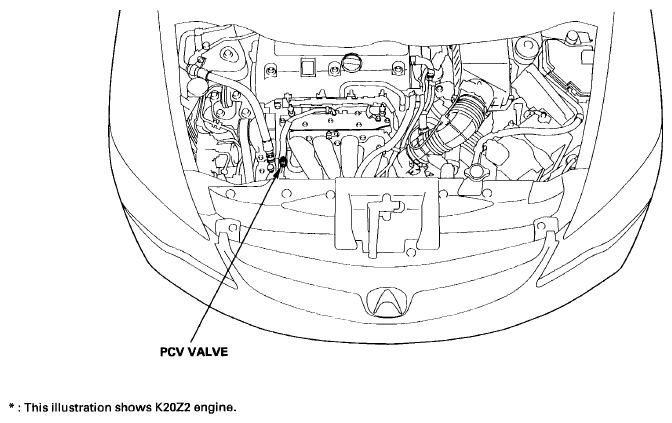 PCV VALVE

* : This illustration shows K20Z2 engine.