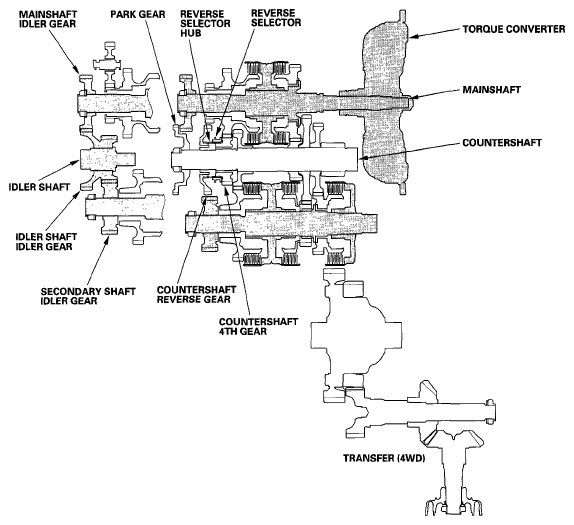 MAINSHAFT IDLER GEAR

PARK GEAR

REVERSE SELECTOR HUB

REVERSE SELECTOR

TORQUE CONVERTER

MAINSHAFT

COUNTERSHAFT

IDLER SHAFT

IDLER SHAFT IDLER GEAR

SECONDARY SHAFT IDLER GEAR

COUNTERSHAFT REVERSE GEAR

COUNTERSHAFT 4TH GEAR

TRANSFER (4WD)