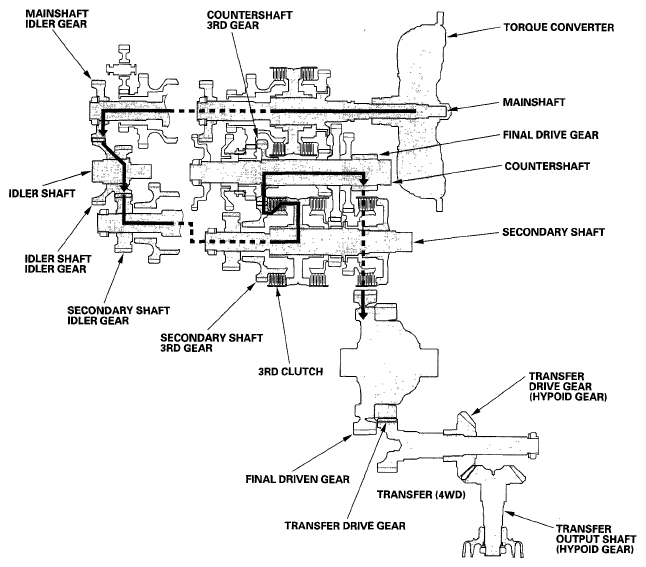 MAINSHAFT IDLER GEAR

COUNTERSHAFT 3RD GEAR

TORQUE CONVERTER

MAINSHAFT

FINAL DRIVE GEAR

COUNTERSHAFT

IDLER SHAFT

SECONDARY SHAFT

IDLER SHAFT IDLER GEAR

SECONDARY SHAFT IDLER GEAR

SECONDARY SHAFT 3RD GEAR

3RD CLUTCH

TRANSFER DRIVE GEAR (HYPOID GEAR)

FINAL DRIVEN GEAR

TRANSFER (4WD)

TRANSFER DRIVE GEAR

TRANSFER OUTPUT SHAFT (HYPOID GEAR)