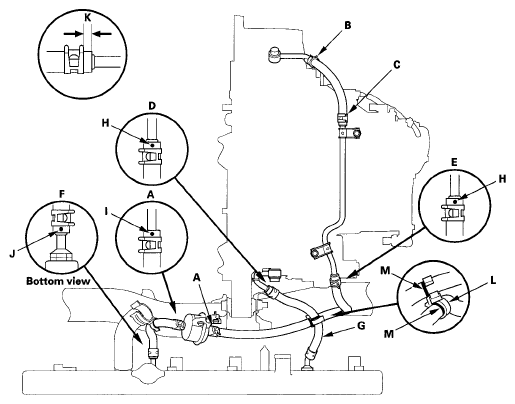 K
B
C
D
H
E
H
F
A
I
J
Bottom view
A
M
L
M
G